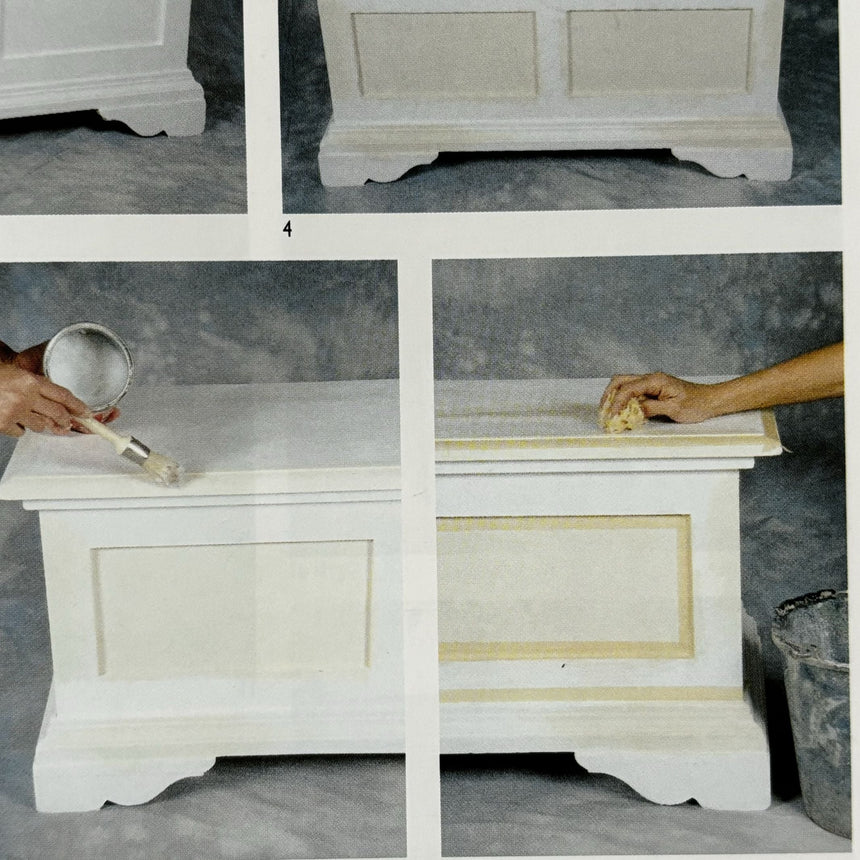 4