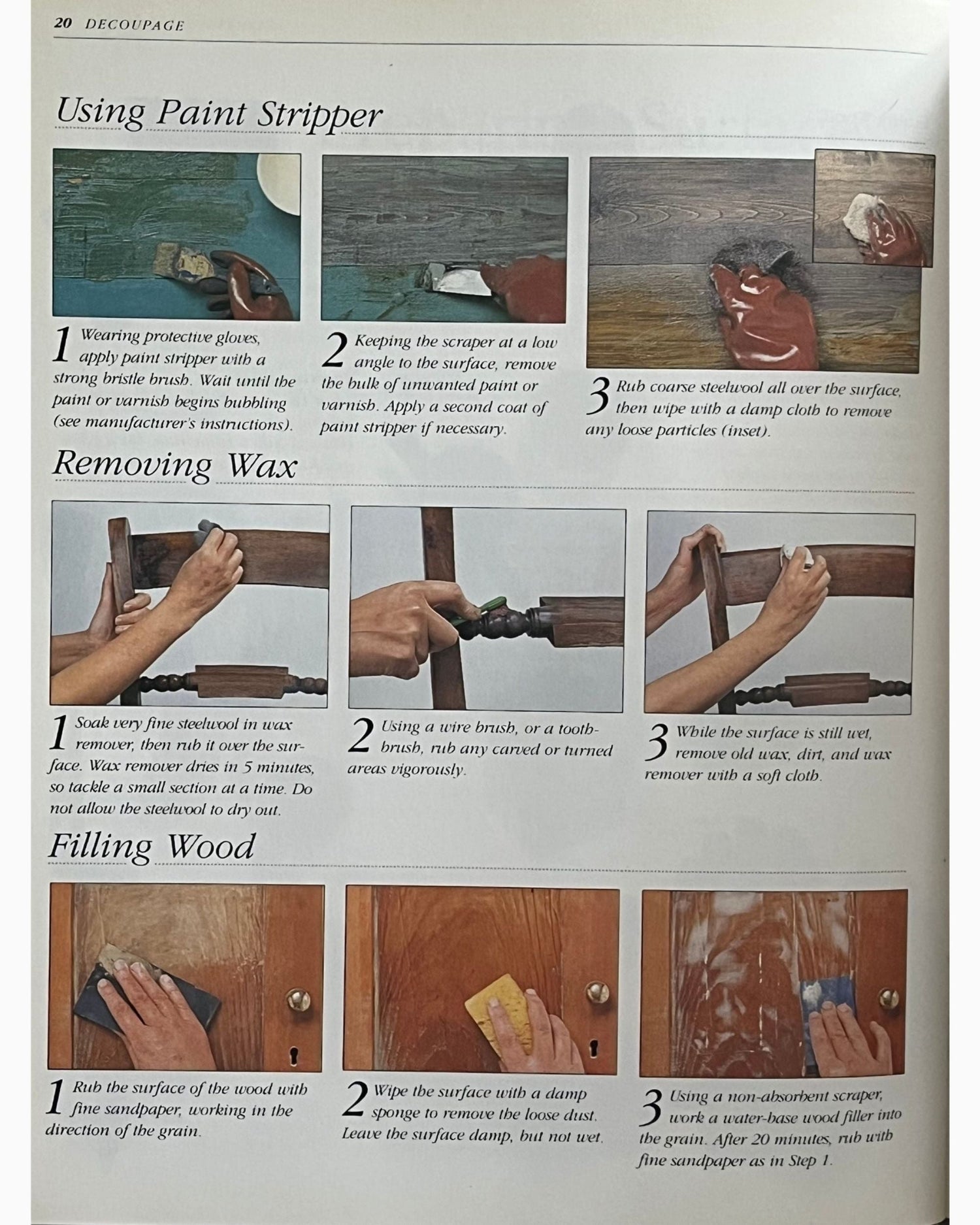 20 DECOUPAGE

Using Paint Stripper

1 Wearing protective gloves, apply paint stripper with a strong bristle brush. Wait until the paint or varnish begins bubbling (see manufacturer's instructions).

2 Keeping the scraper at a low angle to the surface, remove the bulk of unwanted paint or varnish. Apply a second coat of paint stripper if necessary.

3 Rub coarse steelwool all over the surface, then wipe with a damp cloth to remove any loose particles (inset).

Removing Wax

1 Soak very fine steelwool in wax remover, then rub it over the surface. Wax remover dries in 5 minutes, so tackle a small section at a time. Do not allow the steelwool to dry out.

2 Using a wire brush, or a toothbrush, rub any carved or turned areas vigorously.

3 While the surface is still wet, remove old wax, dirt, and wax remover with a soft cloth.

Filling Wood

1 Rub the surface of the wood with fine sandpaper, working in the direction of the grain.

2 Wipe the surface with a damp sponge to remove the loose dust. Leave the surface damp, but not wet.

3 Using a non-absorbent scraper, work a water-base wood filler into the grain. After 20 minutes, rub with fine sandpaper as in Step 1.